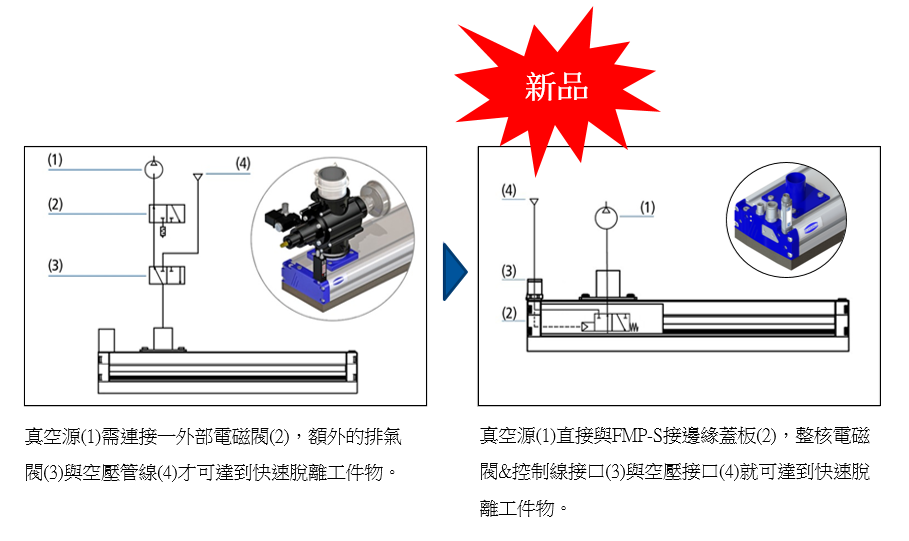 新品

(1)
(4)
(2)
(3)

真空源(1)需連接一外部電磁閥(2)，額外的排氣閥(3)與空壓管線(4)才可達到快速脫離工件物。

(4)
(1)
(3)
(2)

真空源(1)直接與FMP-S接邊緣蓋板(2)，整核電磁閥&控制線接口(3)與空壓接口(4)就可達到快速脫離工件物。